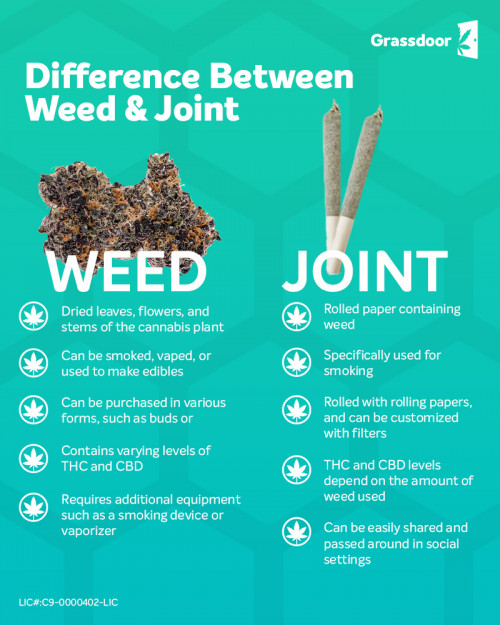 Grassdoor

Difference Between Weed & Joint

WEED

Dried leaves, flowers, and stems of the cannabis plant

Can be smoked, vaped, or used to make edibles

Can be purchased in various forms, such as buds or

Contains varying levels of THC and CBD

Requires additional equipment such as a smoking device or vaporizer

JOINT

Rolled paper containing weed

Specifically used for smoking

Rolled with rolling papers, and can be customized with filters

THC and CBD levels depend on the amount of weed used

Can be easily shared and passed around in social settings

LIC#:C9-0000402-LIC